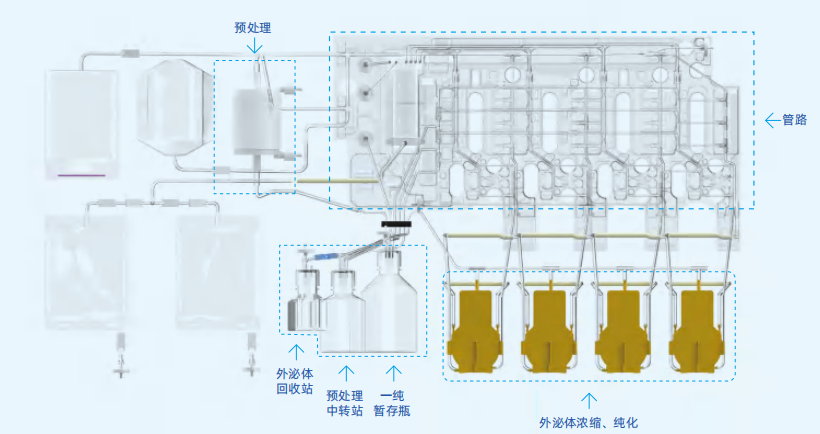 预处理

管路

外泌体
回收站

预处理
中转站

一纯
暂存瓶

外泌体浓缩、纯化